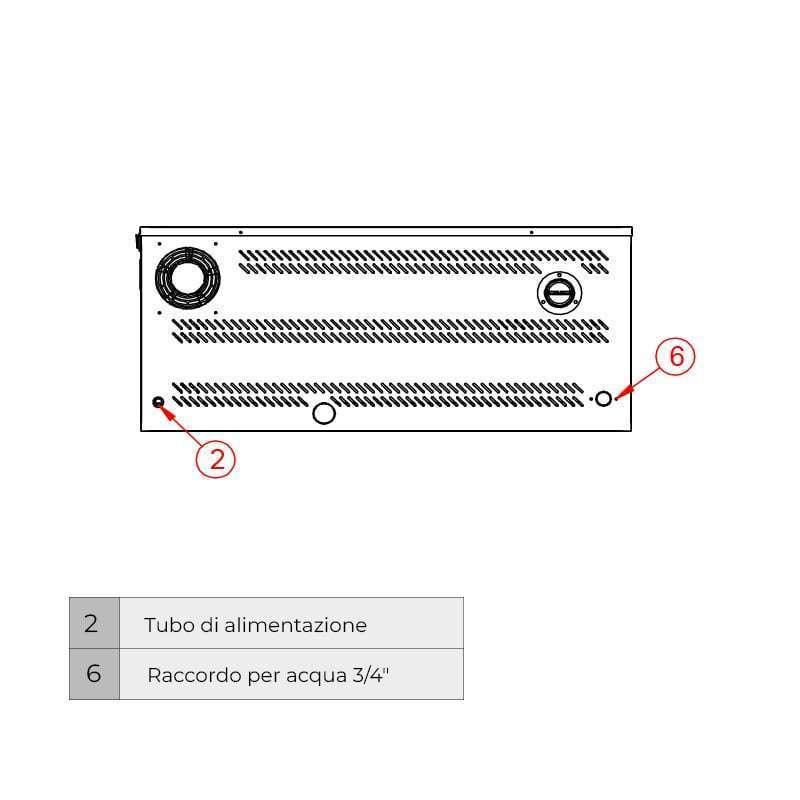 6

2

| 2 | Tubo di alimentazione |
|---|---|
| 6 | Raccordo per acqua 3/4" |